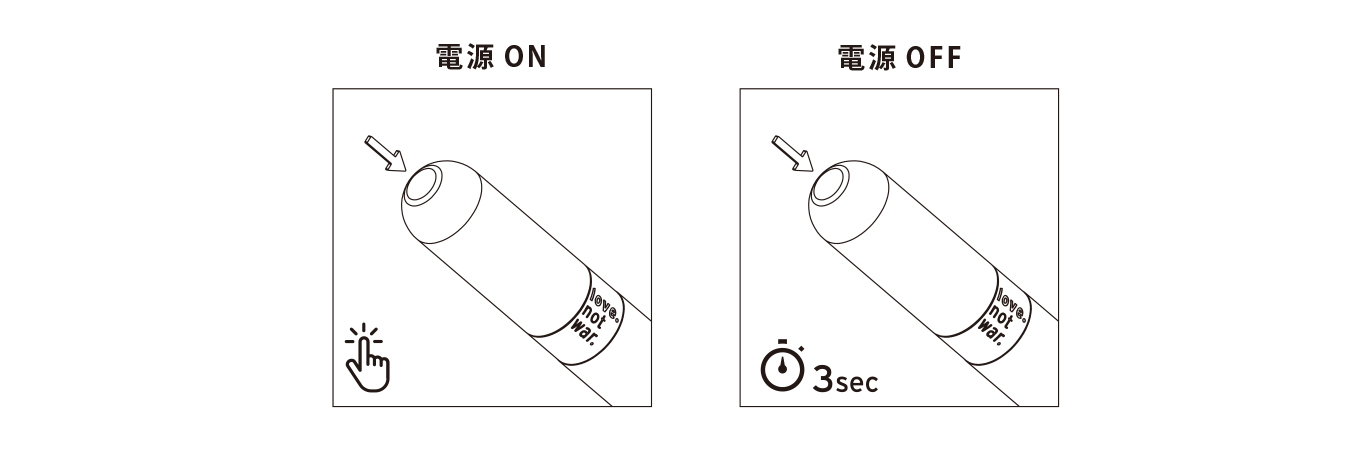 電源 ON

love.
not
war.

電源 OFF

love.
not
war.

3sec