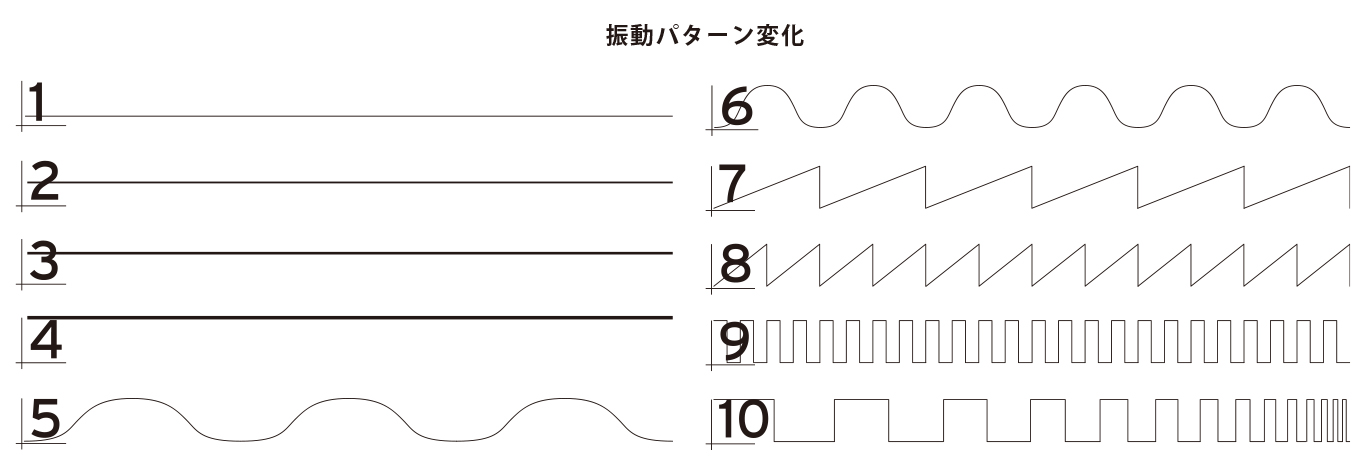 振動パターン変化

1

2

3

4

5

6

7

8

9

10